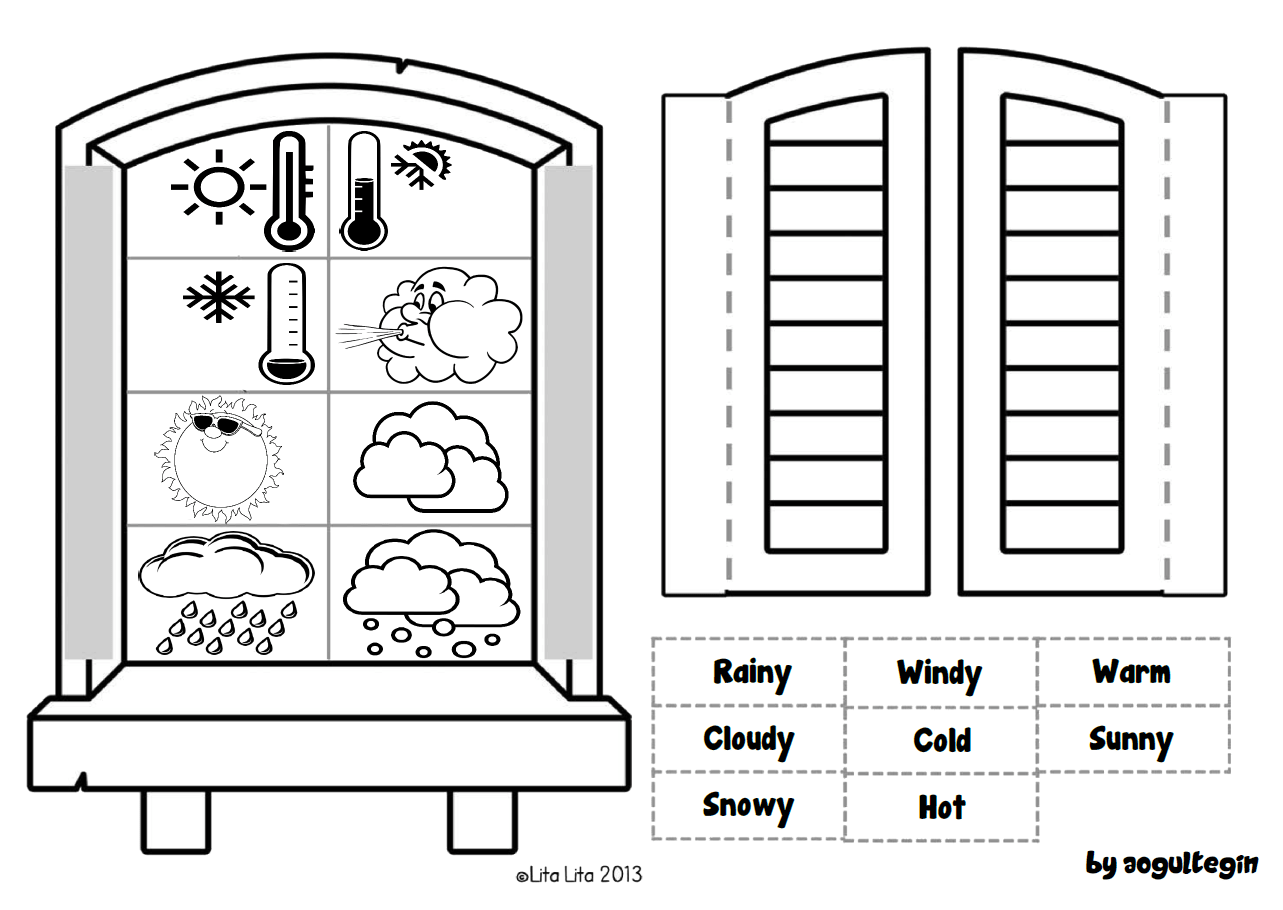 | Rainy | Windy | Warm |
|---|---|---|
| Cloudy | Cold | Sunny |
| Snowy | Hot | |

©Lita Lita 2013

by aogultegin