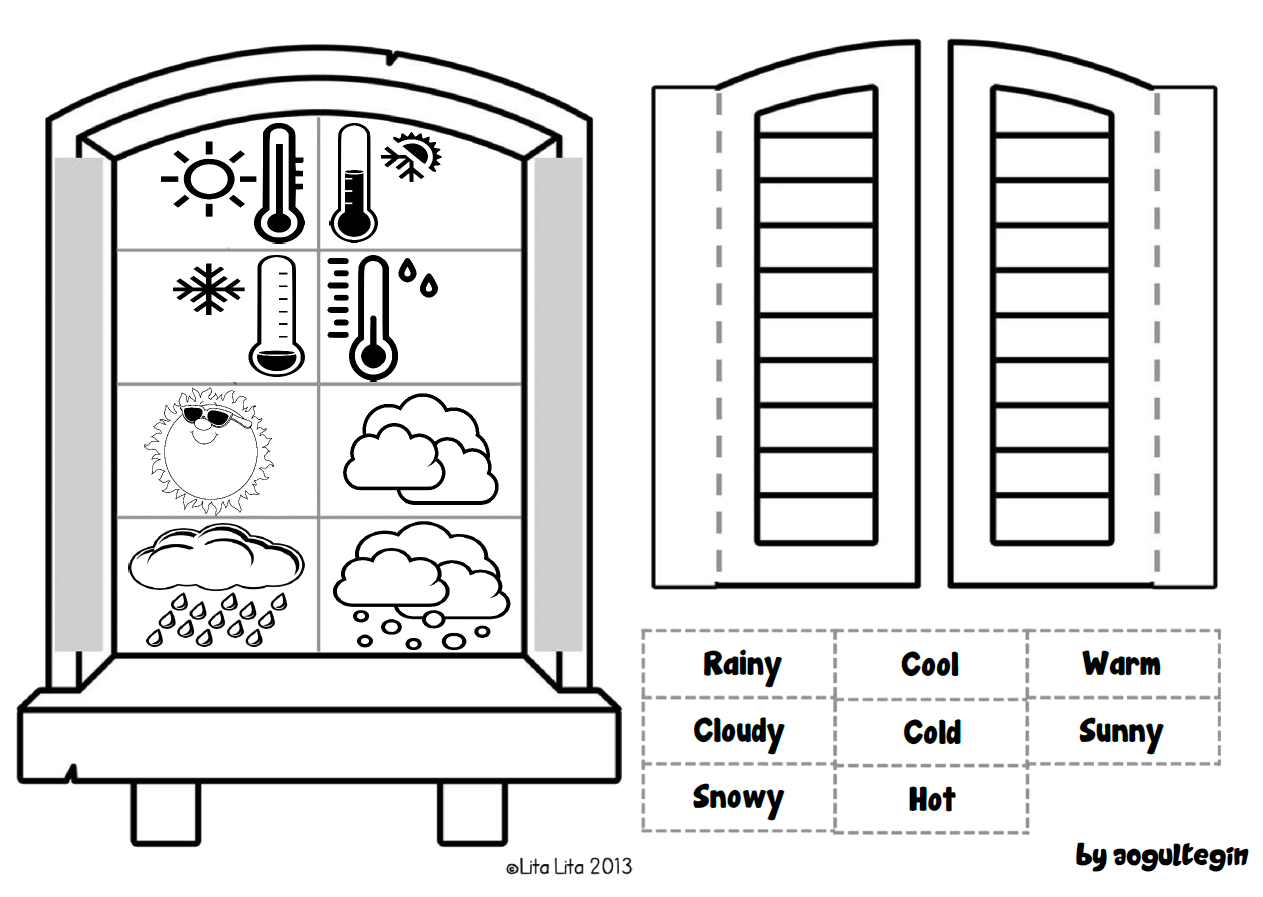 | Rainy | Cool | Warm |
|---|---|---|
| Cloudy | Cold | Sunny |
| Snowy | Hot | |

©Lita Lita 2013

by aogultegin