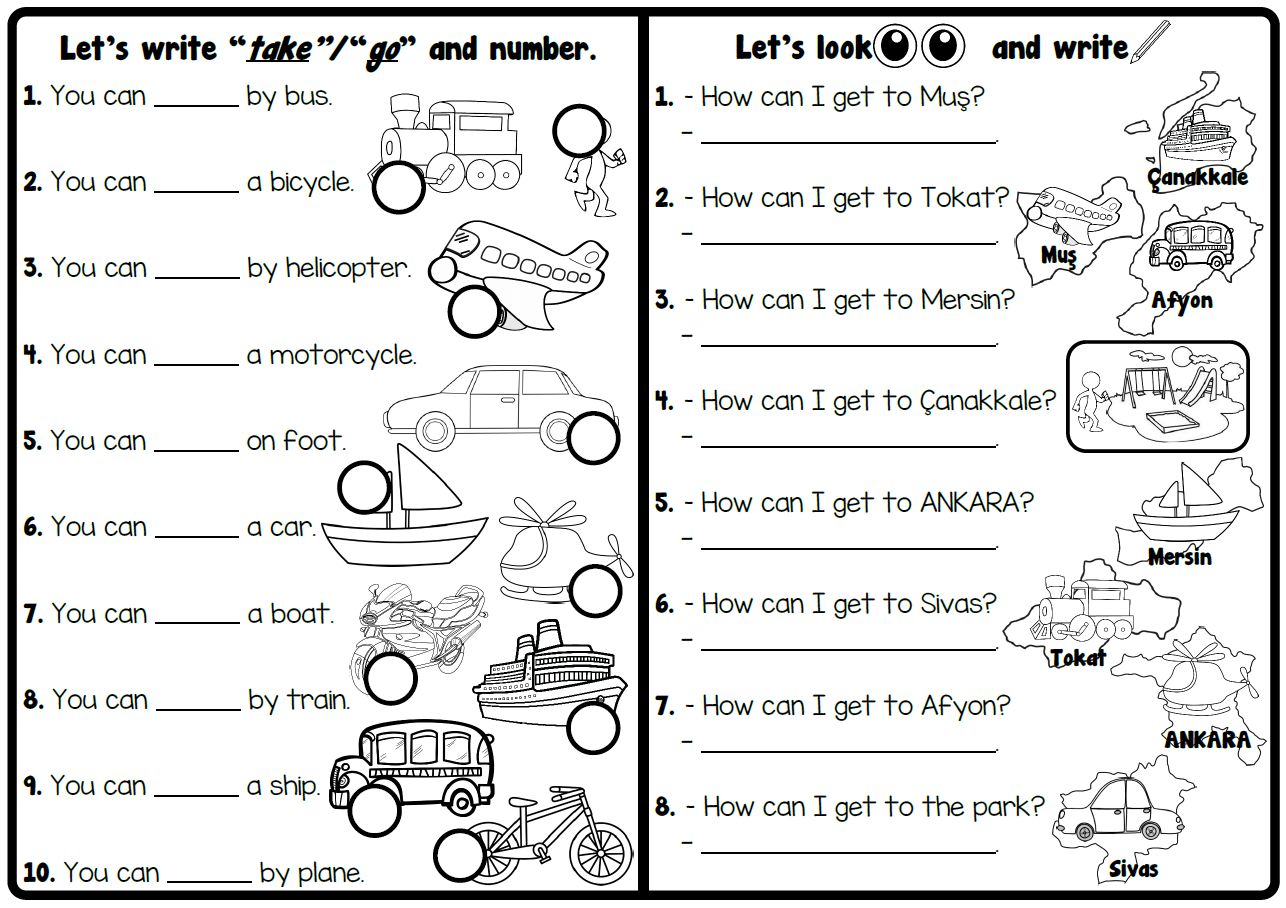 Let's write "take"/"go" and number.

1. You can ______ by bus.

2. You can ______ a bicycle.

3. You can ______ by helicopter.

4. You can ______ a motorcycle.

5. You can ______ on foot.

6. You can ______ a car.

7. You can ______ a boat.

8. You can ______ by train.

9. You can ______ a ship.

10. You can ______ by plane.

Let's look and write

1. - How can I get to Muş?
- ______________________.

2. - How can I get to Tokat?
- ______________________.

3. - How can I get to Mersin?
- ______________________.

4. - How can I get to Çanakkale?
- ______________________.

5. - How can I get to ANKARA?
- ______________________.

6. - How can I get to Sivas?
- ______________________.

7. - How can I get to Afyon?
- ______________________.

8. - How can I get to the park?
- ______________________.

Çanakkale

Muş

Afyon

Mersin

Tokat

ANKARA

Sivas