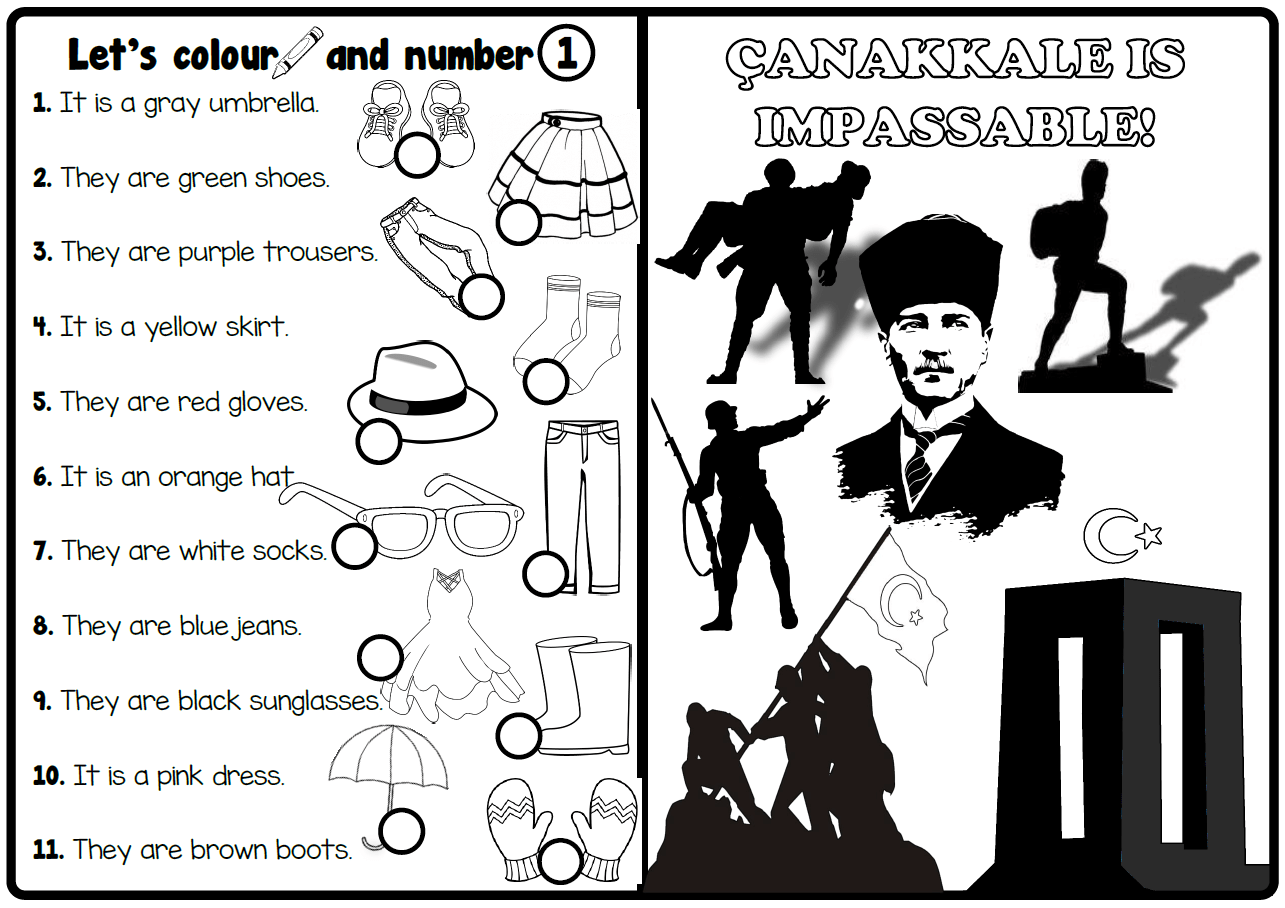 Let's colour and number 1

1. It is a gray umbrella.

2. They are green shoes.

3. They are purple trousers.

4. It is a yellow skirt.

5. They are red gloves.

6. It is an orange hat

7. They are white socks.

8. They are blue jeans.

9. They are black sunglasses.

10. It is a pink dress.

11. They are brown boots.

ÇANAKKALE IS IMPASSABLE!